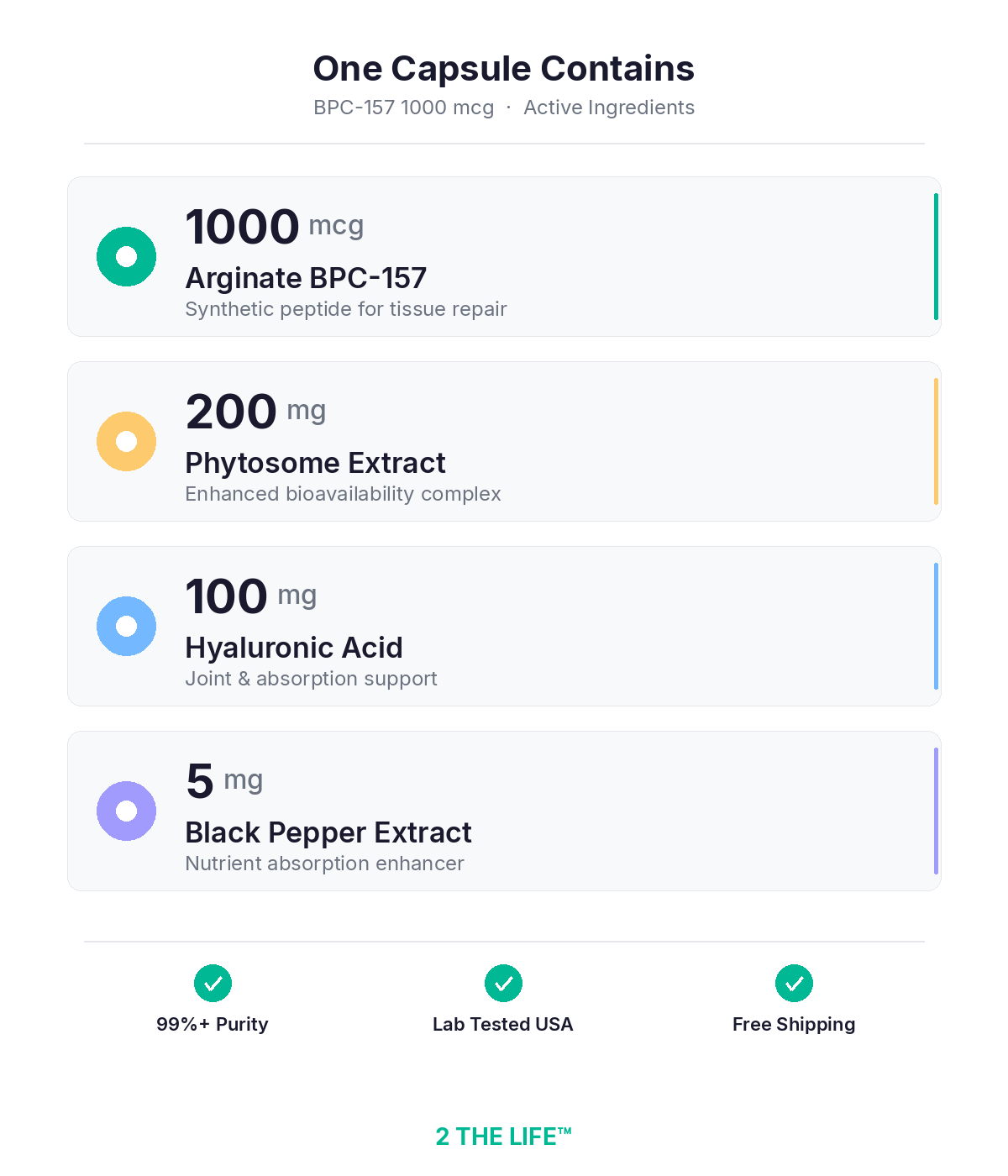 One Capsule Contains

BPC-157 1000 mcg · Active Ingredients

1000 mcg
Arginate BPC-157
Synthetic peptide for tissue repair

200 mg
Phytosome Extract
Enhanced bioavailability complex

100 mg
Hyaluronic Acid
Joint & absorption support

5 mg
Black Pepper Extract
Nutrient absorption enhancer

99%+ Purity

Lab Tested USA

Free Shipping

2 THE LIFE™